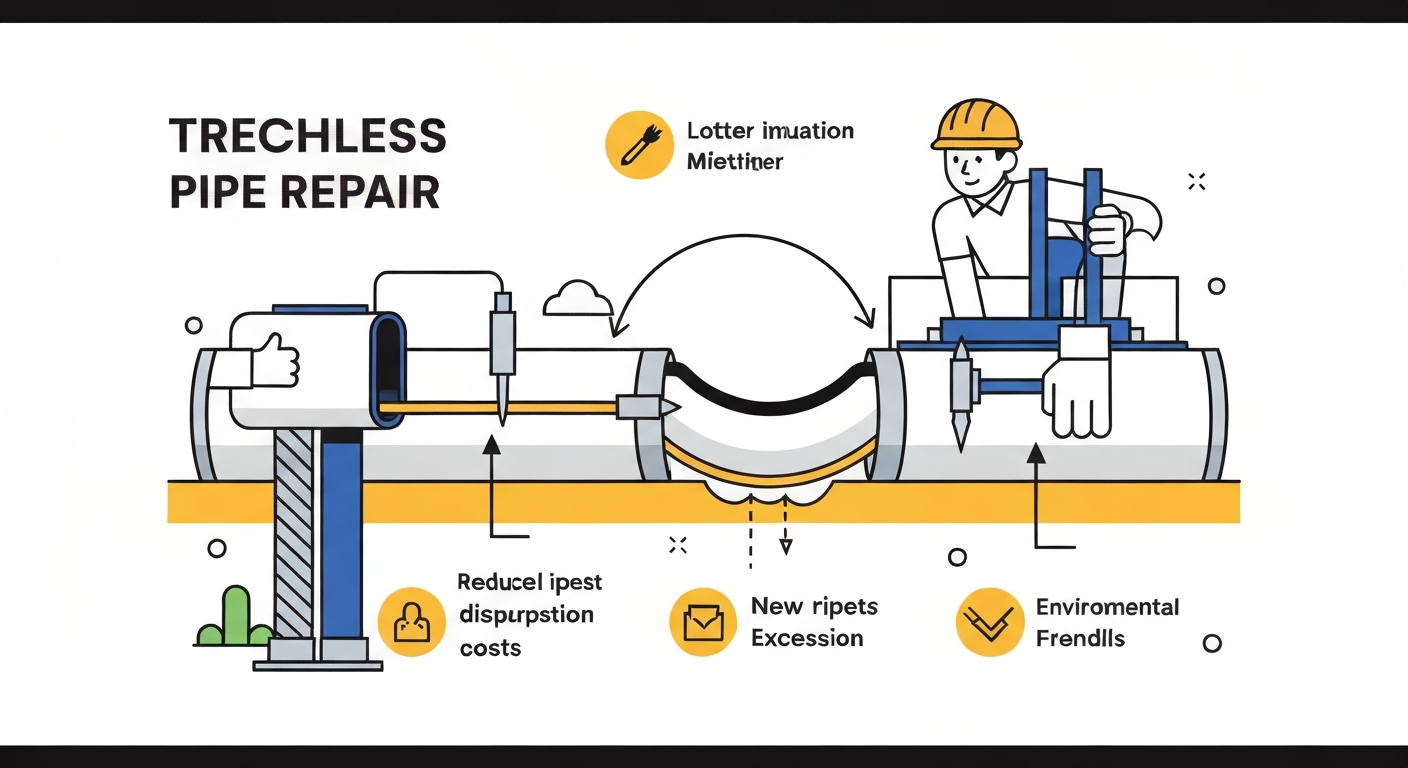 TRECHLESS PIPE REPAIR

Lotter imuation Miettiner

Reducel ipest dispurpstion costs

New ripets Excession

Enviromental Frendlls